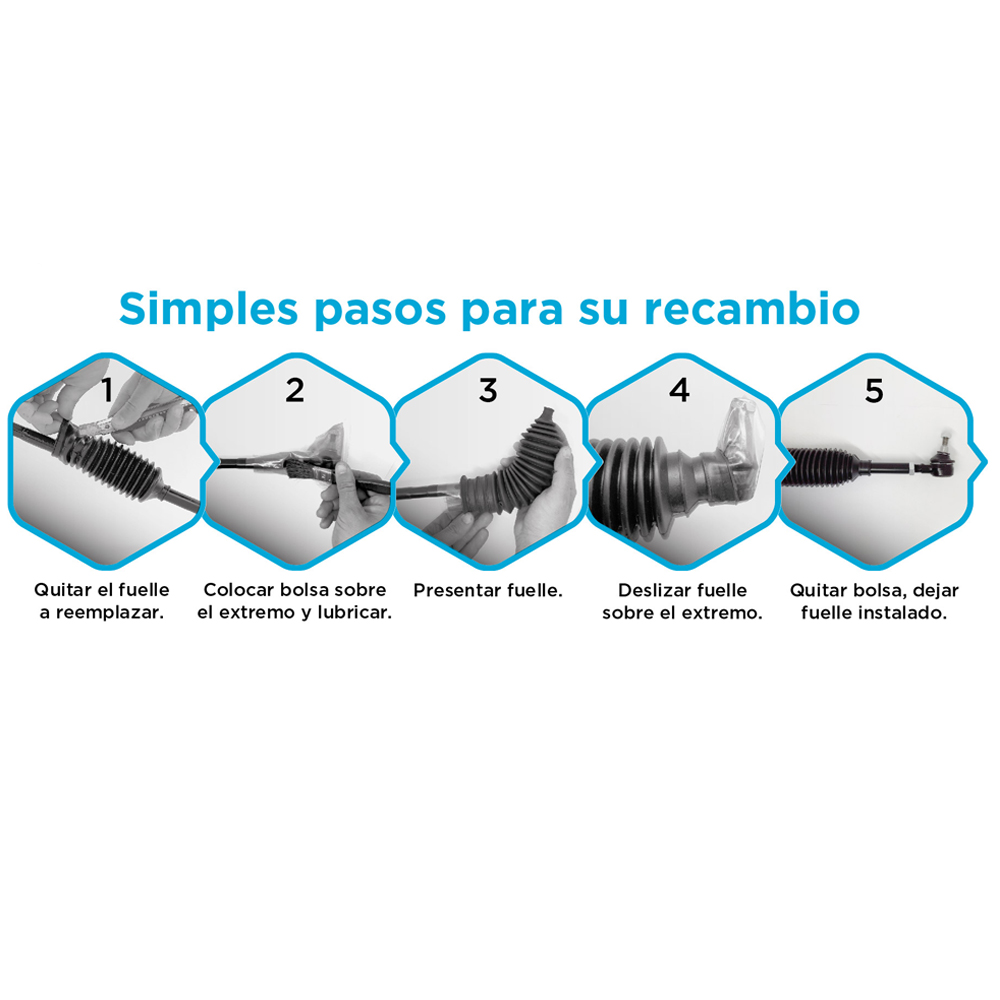 Simples pasos para su recambio

1

Quitar el fuelle a reemplazar.

2

Colocar bolsa sobre el extremo y lubricar.

3

Presentar fuelle.

4

Deslizar fuelle sobre el extremo.

5

Quitar bolsa, dejar fuelle instalado.